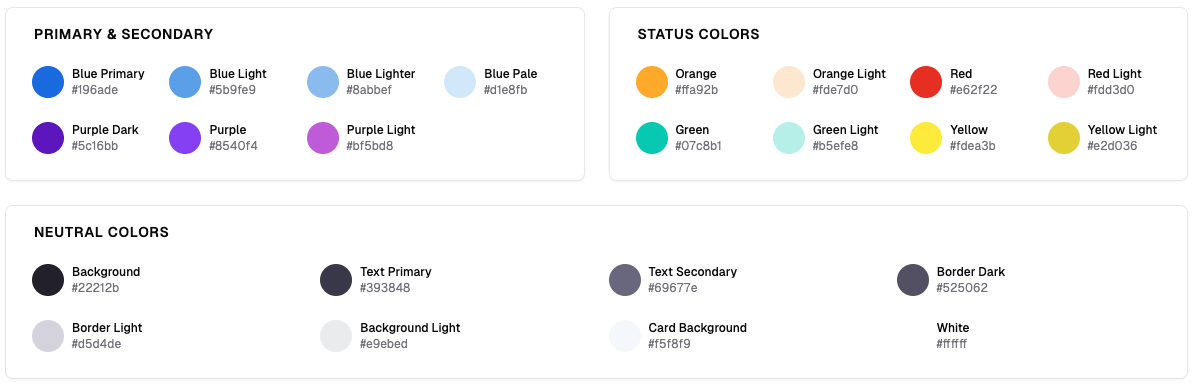 PRIMARY & SECONDARY

Blue Primary
#196ade

Blue Light
#5b9fe9

Blue Lighter
#8abbef

Blue Pale
#d1e8fb

Purple Dark
#5c16bb

Purple
#8540f4

Purple Light
#bf5bd8

STATUS COLORS

Orange
#ffa92b

Orange Light
#fde7d0

Red
#e62f22

Red Light
#fdd3d0

Green
#07c8b1

Green Light
#b5efe8

Yellow
#fdea3b

Yellow Light
#e2d036

NEUTRAL COLORS

Background
#22212b

Text Primary
#393848

Text Secondary
#69677e

Border Dark
#525062

Border Light
#d5d4de

Background Light
#e9ebed

Card Background
#f5f8f9

White
#ffffff